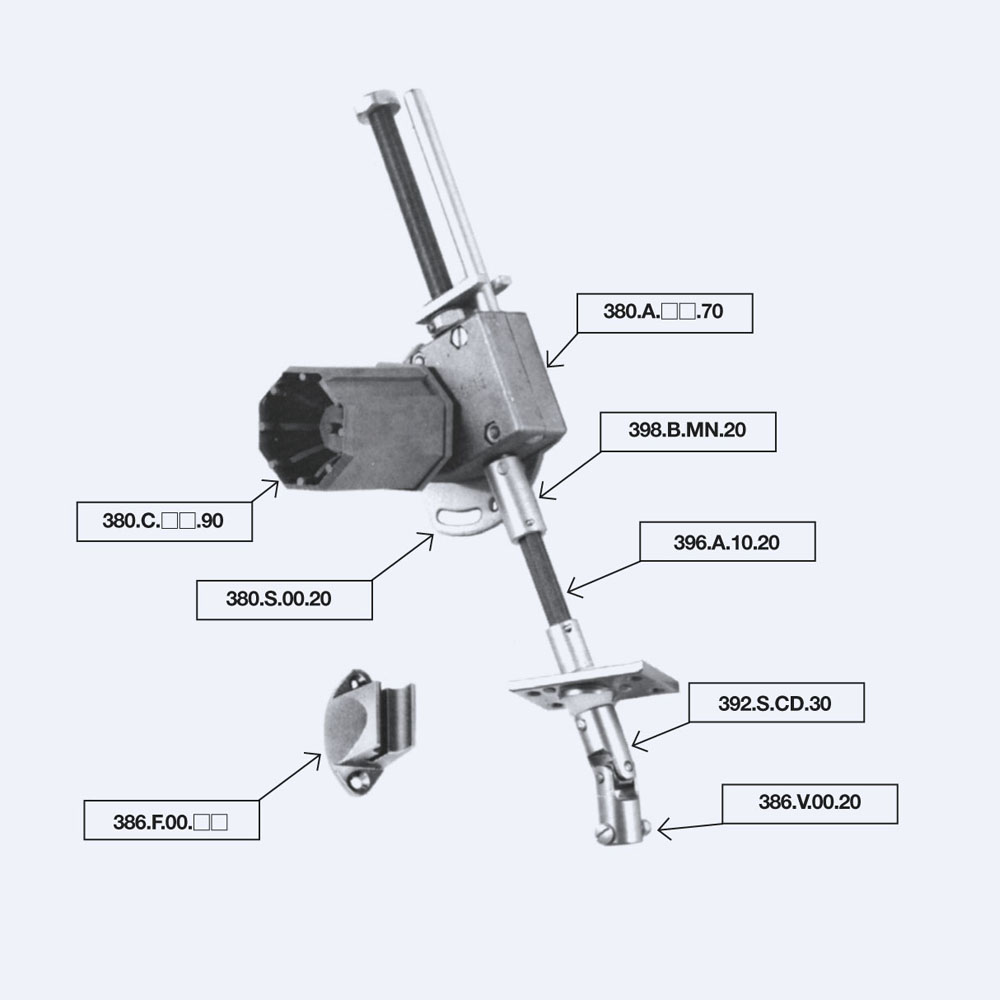 380.A.□□.70

398.B.MN.20

380.C.□□.90

396.A.10.20

380.S.00.20

392.S.CD.30

386.V.00.20

386.F.00.□□