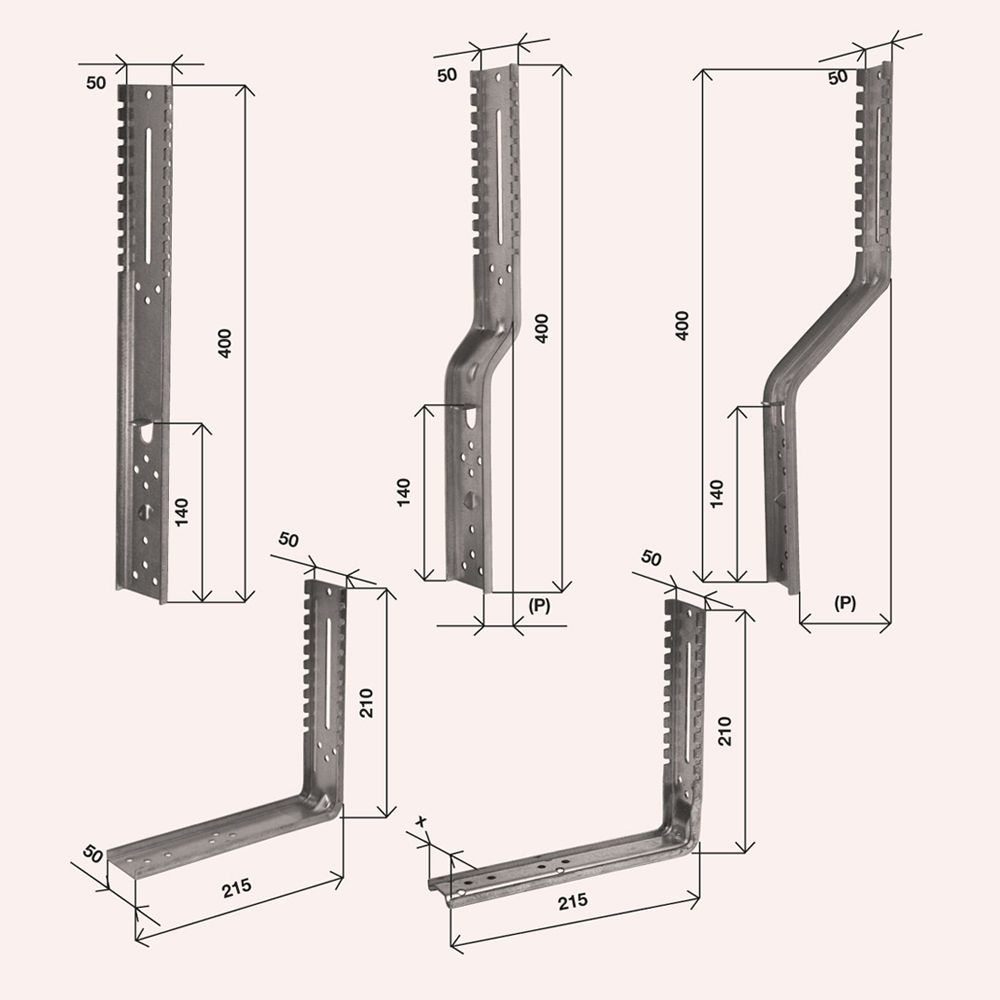 50
400
140
50
400
140
(P)
50
400
140
(P)
50
210
50
215
50
210
x
215