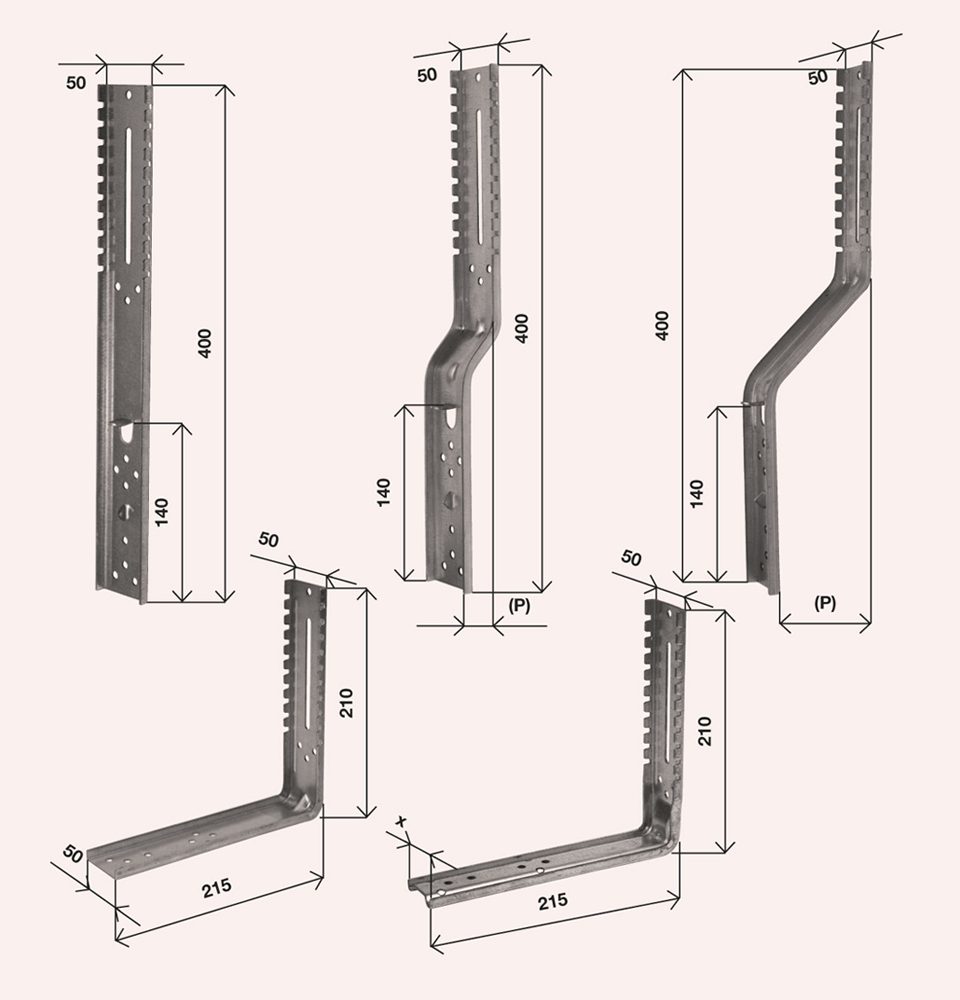 50
400
140

50
400
140
(P)

50
400
140
(P)

50
210
50
215

50
210
x
215